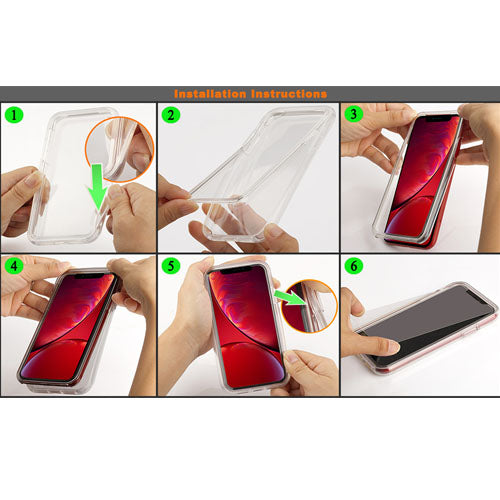 Installation Instructions

1

2

3

4

5

6